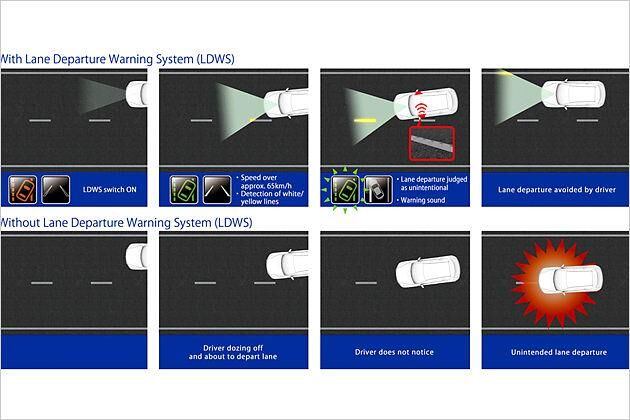 With Lane Departure Warning System (LDWS)

LDWS switch ON

• Speed over approx. 65km/h
• Detection of white/ yellow lines

• Lane departure judged as unintentional
• Warning sound

Lane departure avoided by driver

Without Lane Departure Warning System (LDWS)

Driver dozing off and about to depart lane

Driver does not notice

Unintended lane departure