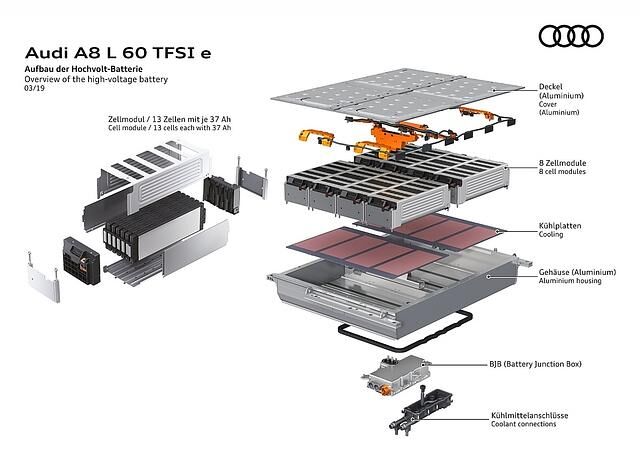 Audi A8 L 60 TFSI e
Aufbau der Hochvolt-Batterie
Overview of the high-voltage battery
03/19

Zellmodul / 13 Zellen mit je 37 Ah
Cell module / 13 cells each with 37 Ah

Deckel (Aluminium)
Cover (Aluminium)

8 Zellmodule
8 cell modules

Kühlplatten
Cooling

Gehäuse (Aluminium)
Aluminium housing

BJB (Battery Junction Box)

Kühlmittelanschlüsse
Coolant connections