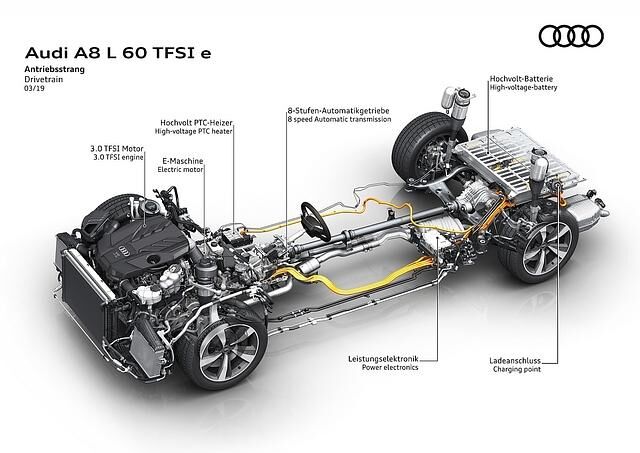 Audi A8 L 60 TFSI e
Antriebsstrang
Drivetrain
03/19

3.0 TFSI Motor
3.0 TFSI engine

E-Maschine
Electric motor

Hochvolt PTC-Heizer
High-voltage PTC heater

8-Stufen-Automatikgetriebe
8 speed Automatic transmission

Hochvolt-Batterie
High-voltage-battery

Leistungselektronik
Power electronics

Ladeanschluss
Charging point